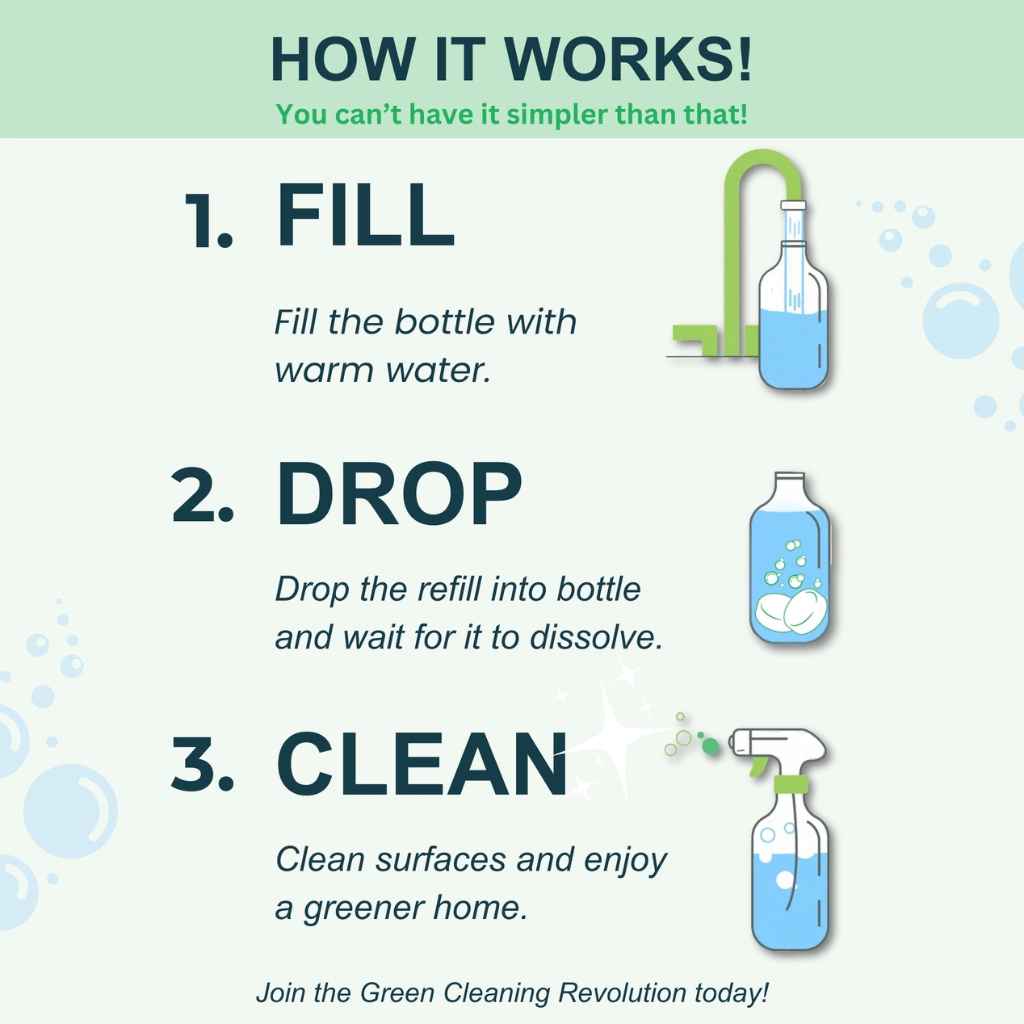 HOW IT WORKS!
You can't have it simpler than that!

1. FILL

Fill the bottle with warm water.

2. DROP

Drop the refill into bottle and wait for it to dissolve.

3. CLEAN

Clean surfaces and enjoy a greener home.

Join the Green Cleaning Revolution today!