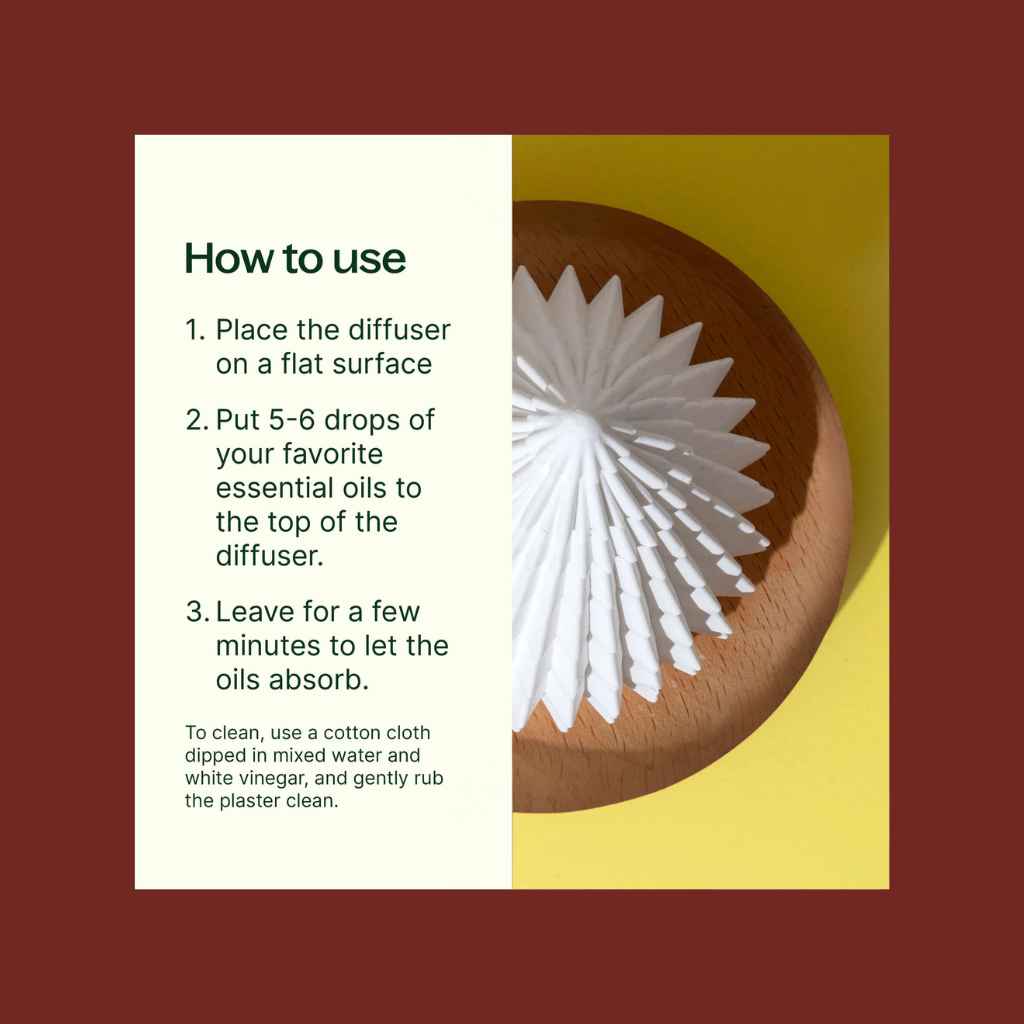 How to use

1. Place the diffuser on a flat surface

2. Put 5-6 drops of your favorite essential oils to the top of the diffuser.

3. Leave for a few minutes to let the oils absorb.

To clean, use a cotton cloth dipped in mixed water and white vinegar, and gently rub the plaster clean.