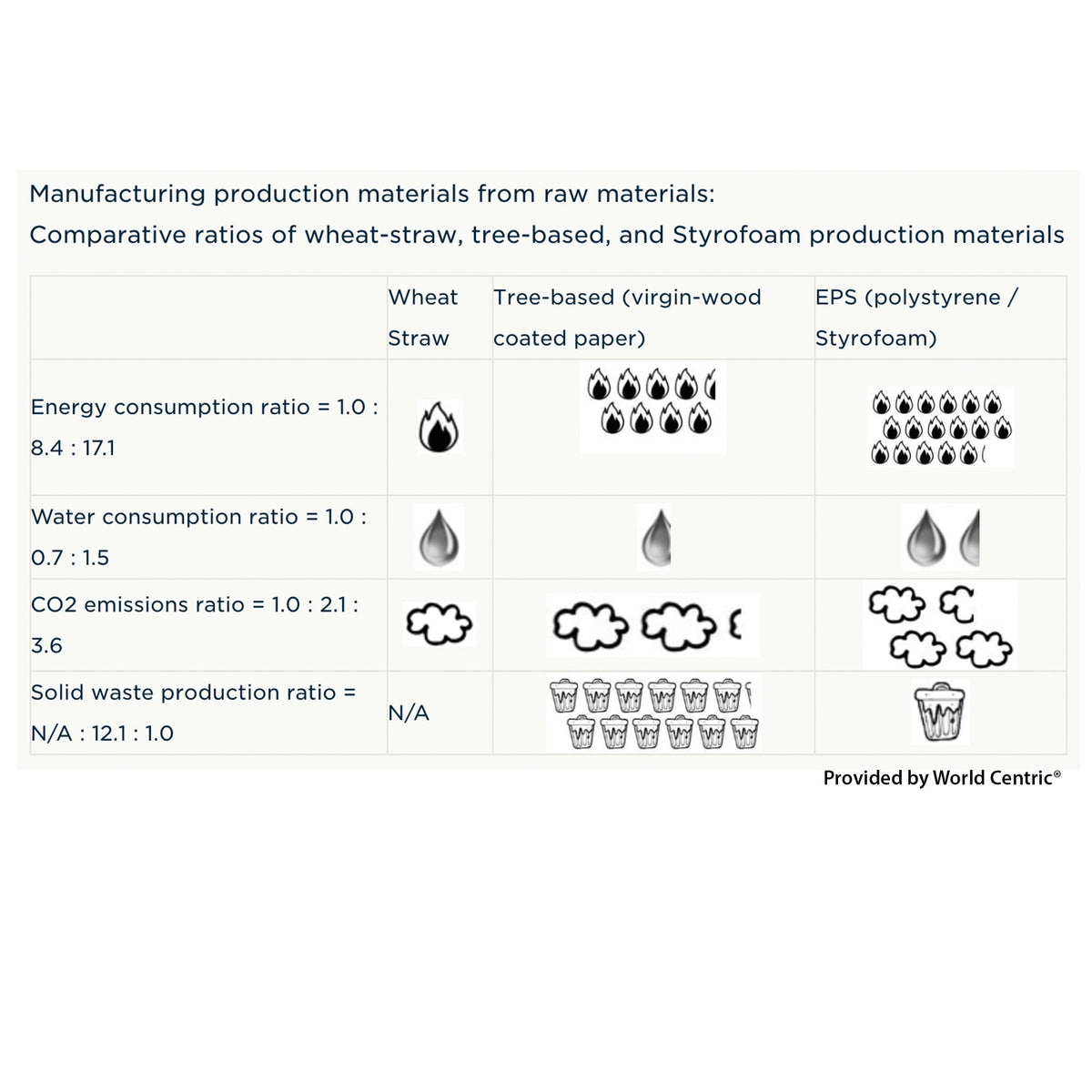 Manufacturing production materials from raw materials:
Comparative ratios of wheat-straw, tree-based, and Styrofoam production materials

| | Wheat Straw | Tree-based (virgin-wood coated paper) | EPS (polystyrene / Styrofoam) |
|---|---|---|---|
| Energy consumption ratio = 1.0 : 8.4 : 17.1 | | | |
| Water consumption ratio = 1.0 : 0.7 : 1.5 | | | |
| CO2 emissions ratio = 1.0 : 2.1 : 3.6 | | | |
| Solid waste production ratio = N/A : 12.1 : 1.0 | N/A | | |

Provided by World Centric®