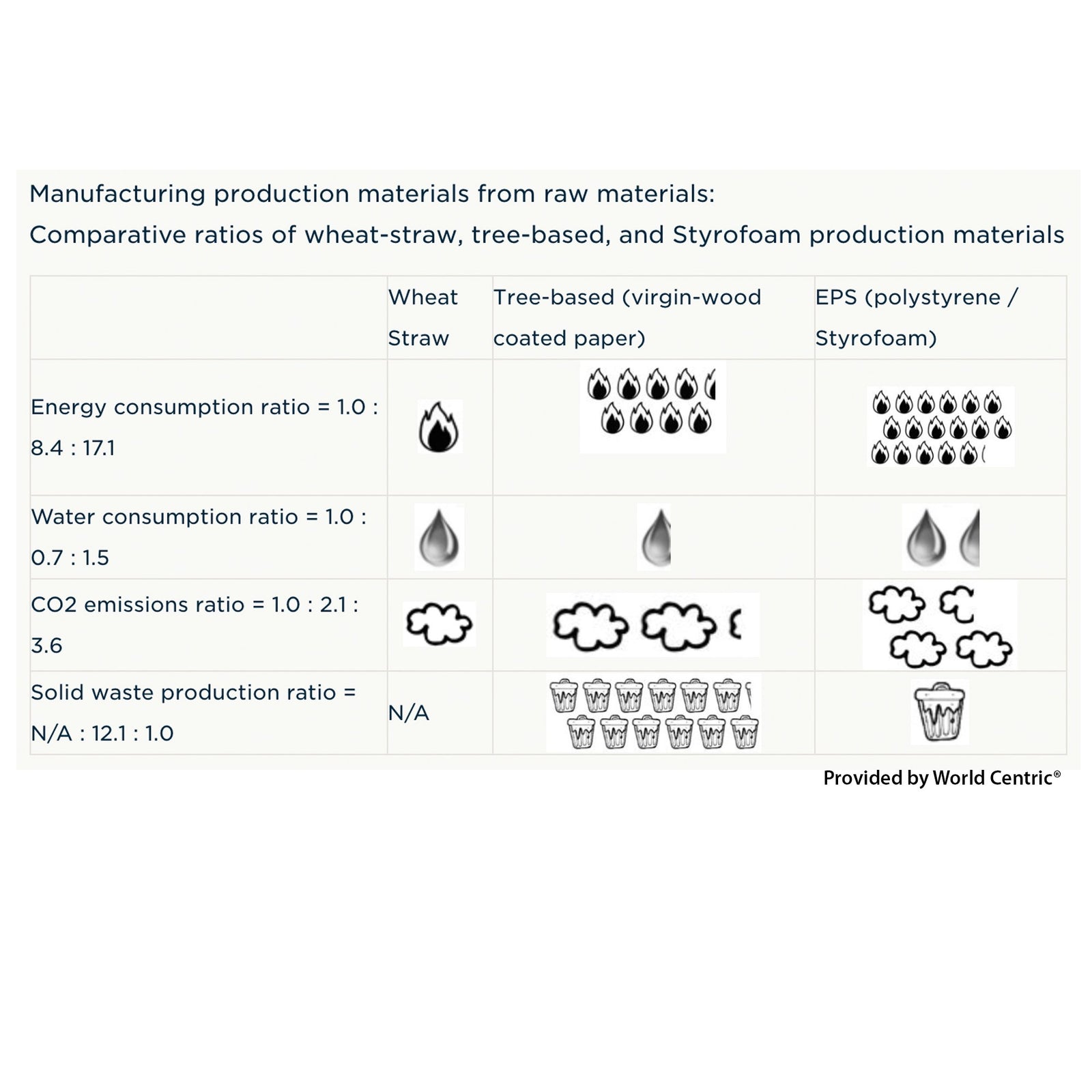 Manufacturing production materials from raw materials:
Comparative ratios of wheat-straw, tree-based, and Styrofoam production materials

| | Wheat Straw | Tree-based (virgin-wood coated paper) | EPS (polystyrene / Styrofoam) |
|---|---|---|---|
| Energy consumption ratio = 1.0 : 8.4 : 17.1 | | | |
| Water consumption ratio = 1.0 : 0.7 : 1.5 | | | |
| CO2 emissions ratio = 1.0 : 2.1 : 3.6 | | | |
| Solid waste production ratio = N/A : 12.1 : 1.0 | N/A | | |

Provided by World Centric®